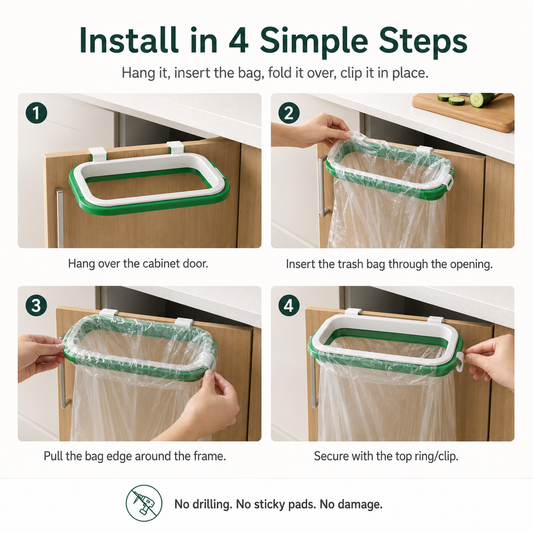 Install in 4 Simple Steps

Hang it, insert the bag, fold it over, clip it in place.

1

Hang over the cabinet door.

2

Insert the trash bag through the opening.

3

Pull the bag edge around the frame.

4

Secure with the top ring/clip.

No drilling. No sticky pads. No damage.