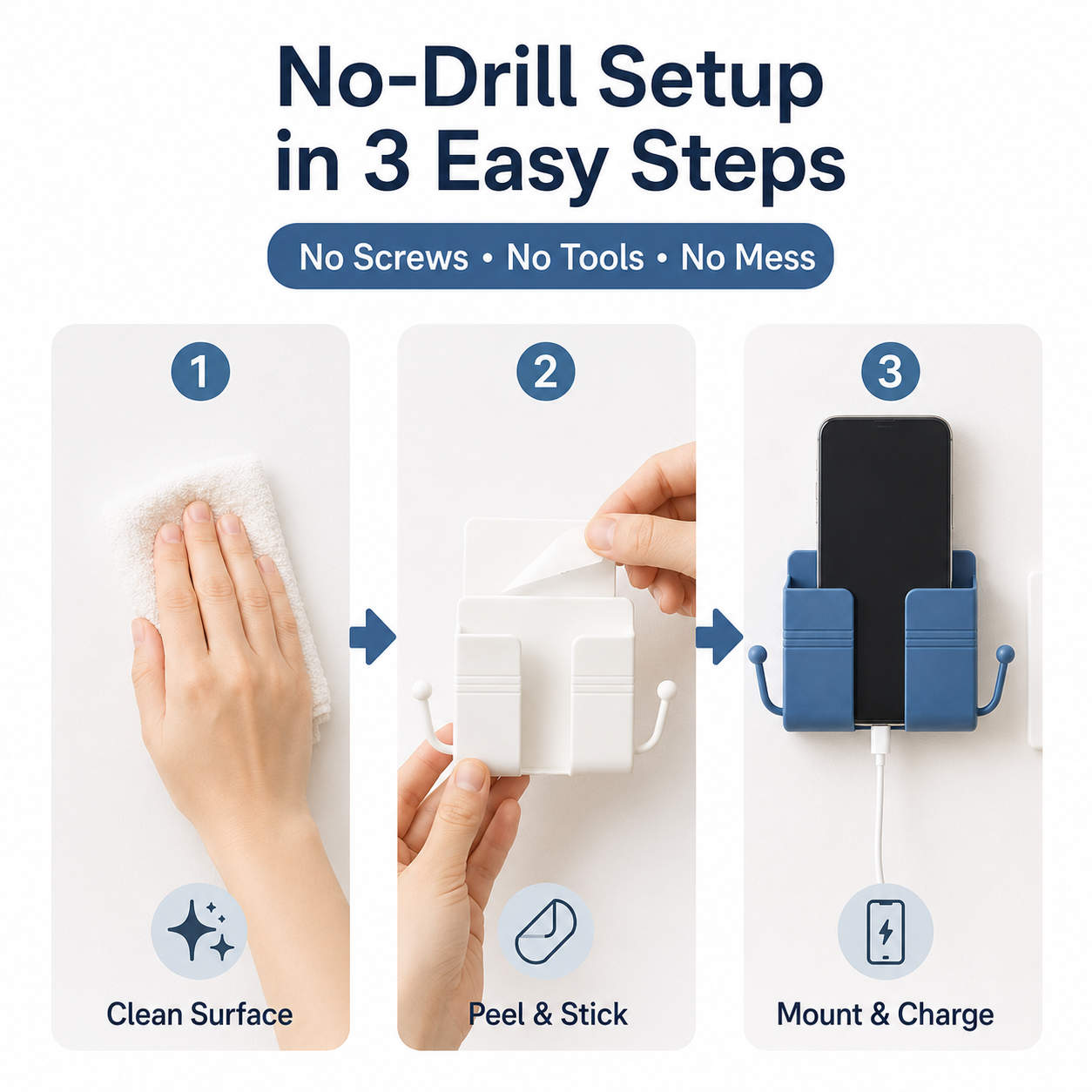 No-Drill Setup in 3 Easy Steps

No Screws • No Tools • No Mess

1

Clean Surface

2

Peel & Stick

3

Mount & Charge